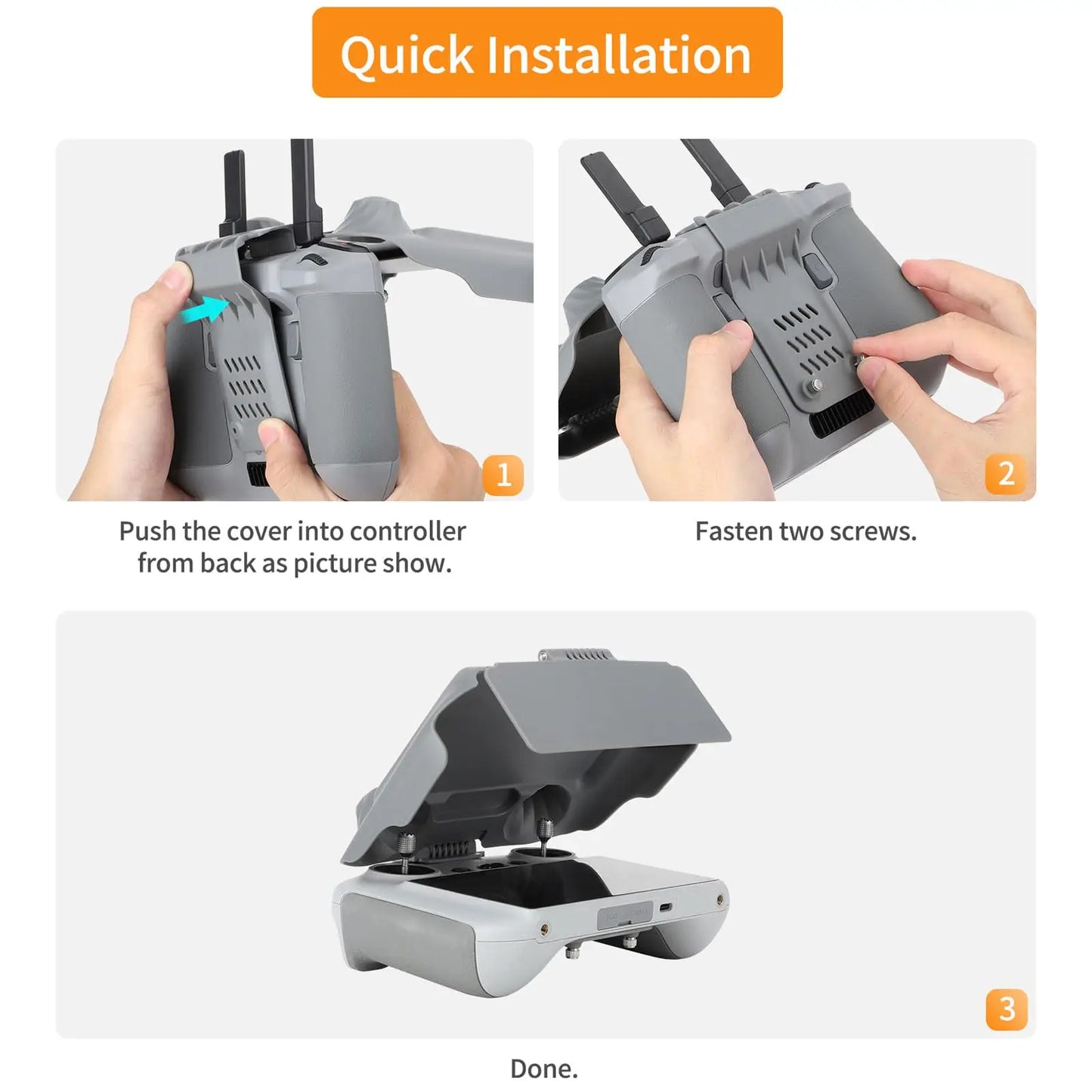 Quick Installation

1

Push the cover into controller from back as picture show.

2

Fasten two screws.

3

Done.